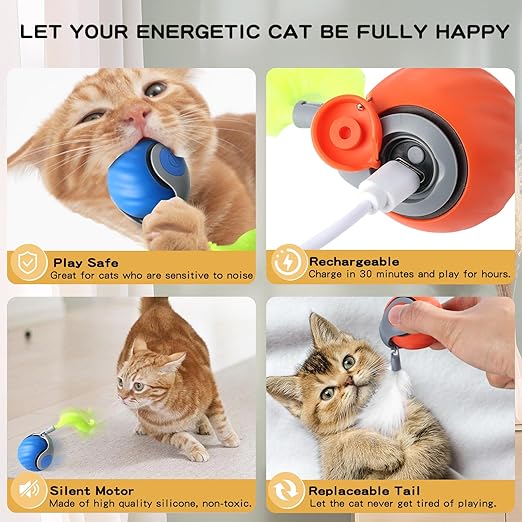 LET YOUR ENERGETIC CAT BE FULLY HAPPY

Play Safe
Great for cats who are sensitive to noise

Rechargeable
Charge in 30 minutes and play for hours.

Silent Motor
Made of high quality silicone, non-toxic.

Replaceable Tail
Let the cat never get tired of playing.