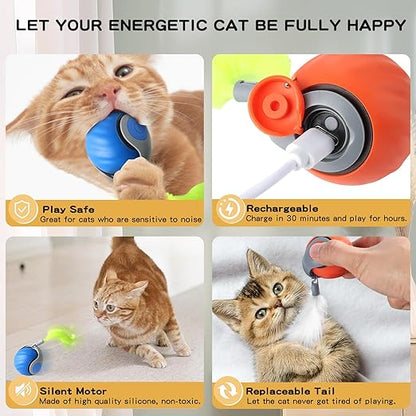 LET YOUR ENERGETIC CAT BE FULLY HAPPY

Play Safe
Great for cats who are sensitive to noise

Rechargeable
Charge in 30 minutes and play for hours.

Silent Motor
Made of high quality silicone, non-toxic.

Replaceable Tail
Let the cat never get tired of playing.